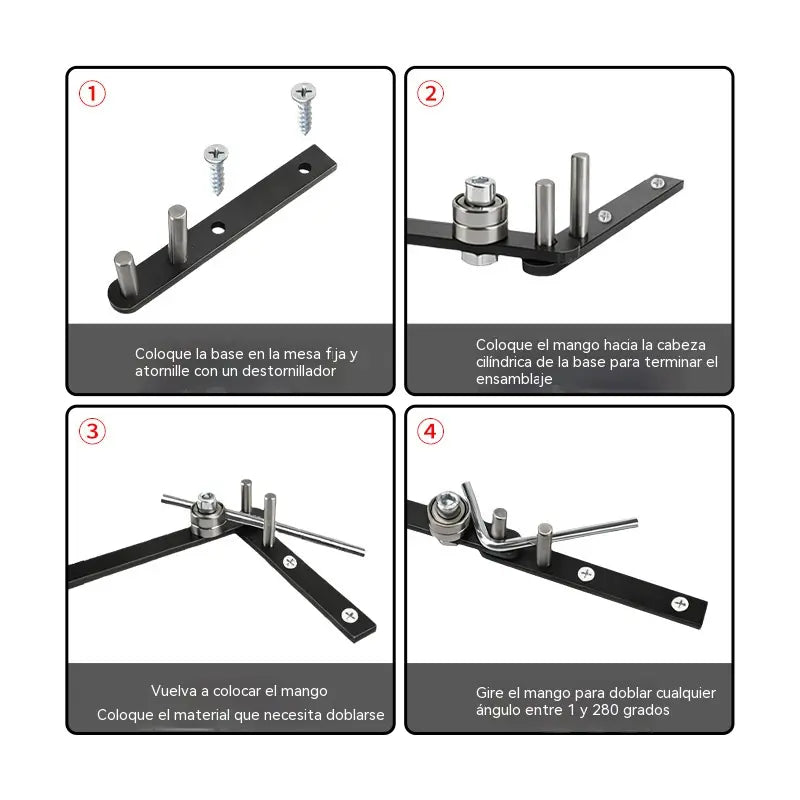 ①

Coloque la base en la mesa fija y atornille con un destornillador

②

Coloque el mango hacia la cabeza cilíndrica de la base para terminar el ensamblaje

③

Vuelva a colocar el mango
Coloque el material que necesita doblarse

④

Gire el mango para doblar cualquier ángulo entre 1 y 280 grados